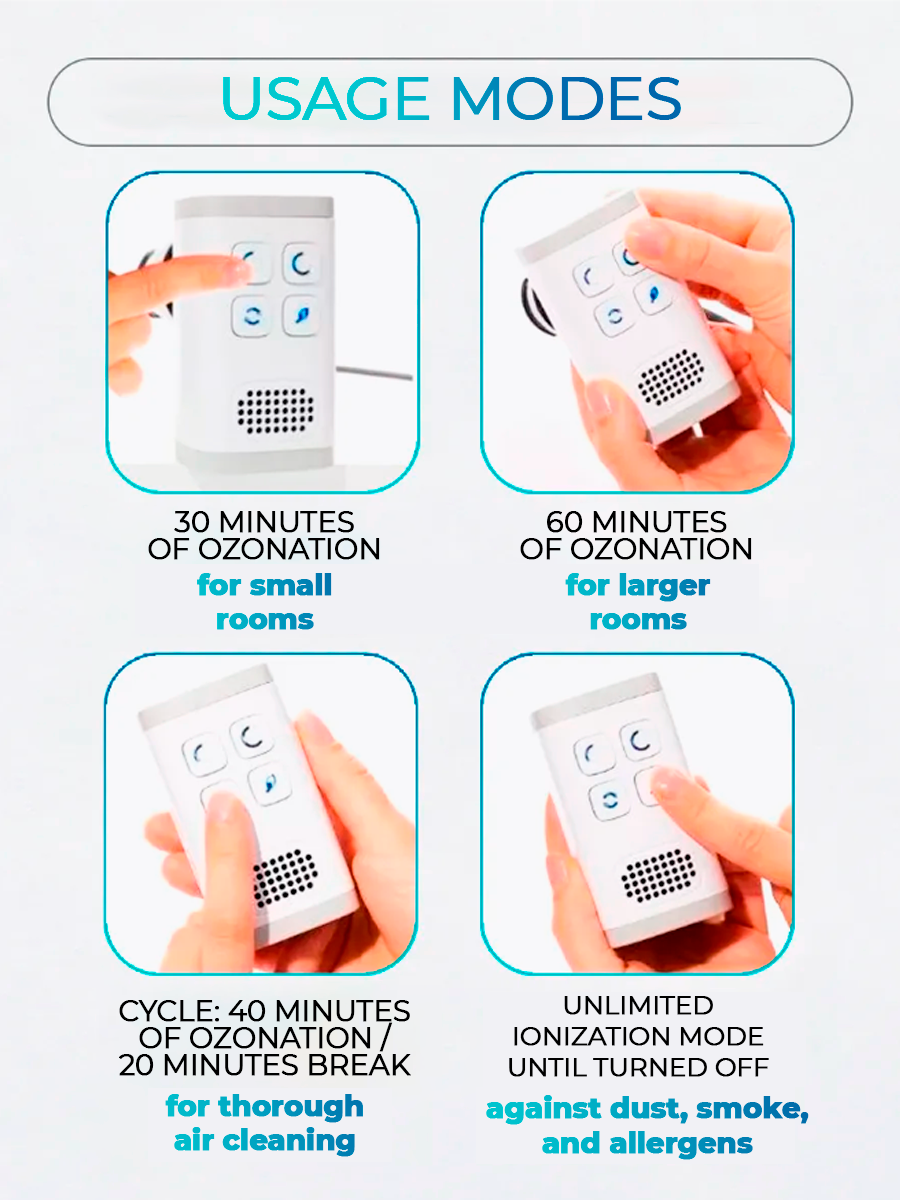 USAGE MODES

30 MINUTES OF OZONATION
for small rooms

60 MINUTES OF OZONATION
for larger rooms

CYCLE: 40 MINUTES OF OZONATION / 20 MINUTES BREAK
for thorough air cleaning

UNLIMITED IONIZATION MODE UNTIL TURNED OFF
against dust, smoke, and allergens